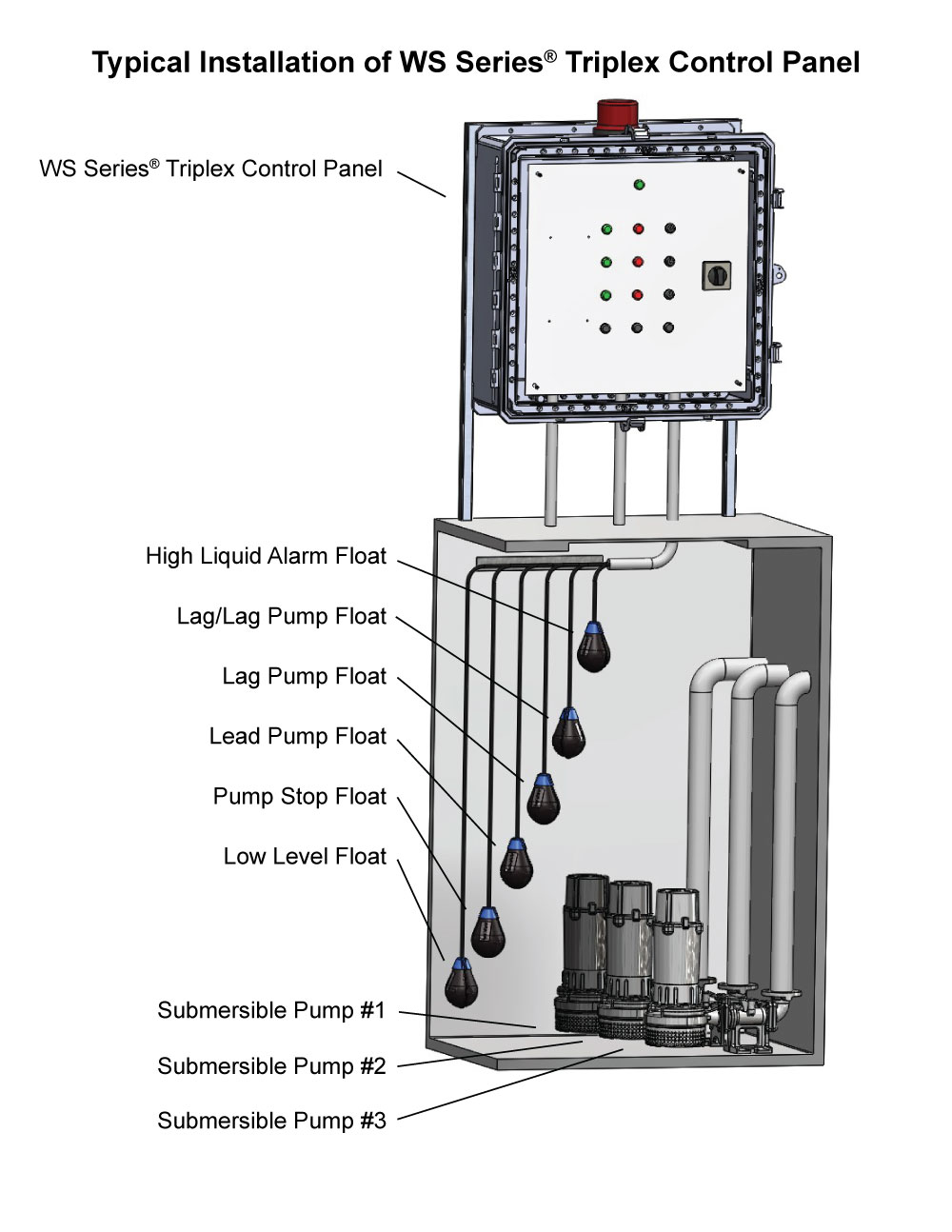 Typical Installation of WS Series® Triplex Control Panel

WS Series® Triplex Control Panel

High Liquid Alarm Float

Lag/Lag Pump Float

Lag Pump Float

Lead Pump Float

Pump Stop Float

Low Level Float

Submersible Pump #1

Submersible Pump #2

Submersible Pump #3